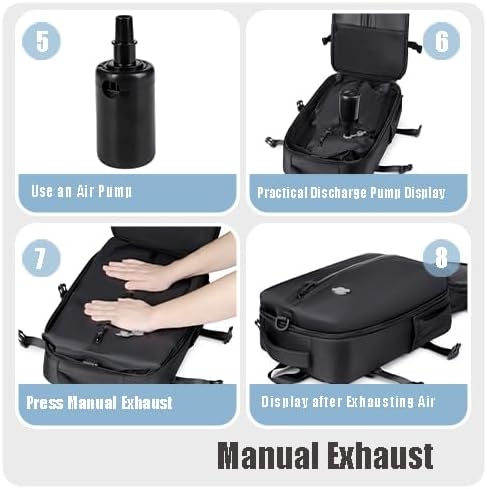 5

Use an Air Pump

6

Practical Discharge Pump Display

7

Press Manual Exhaust

8

Display after Exhausting Air

Manual Exhaust